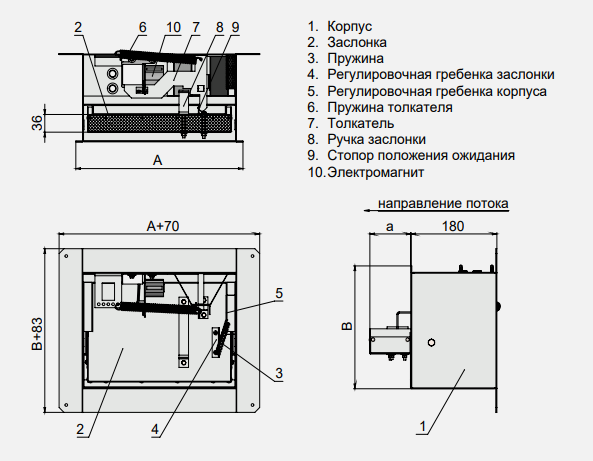 2 6 10 7 8 9

36

A

1. Корпус
2. Заслонка
3. Пружина
4. Регулировочная гребенка заслонки
5. Регулировочная гребенка корпуса
6. Пружина толкателя
7. Толкатель
8. Ручка заслонки
9. Стопор положения ожидания
10. Электромагнит

A+70

B+83

5

3

2

4

направление потока

a 180

B

1